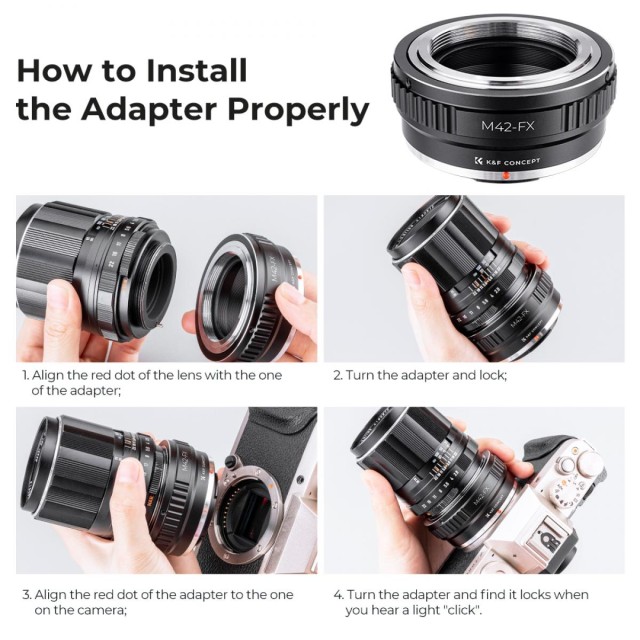 How to Install the Adapter Properly

M42-FX

K&F CONCEPT

M42-FX

M42-FX

1. Align the red dot of the lens with the one of the adapter;

2. Turn the adapter and lock;

M42-FX

M42-FX

3. Align the red dot of the adapter to the one on the camera;

4. Turn the adapter and find it locks when you hear a light "click".