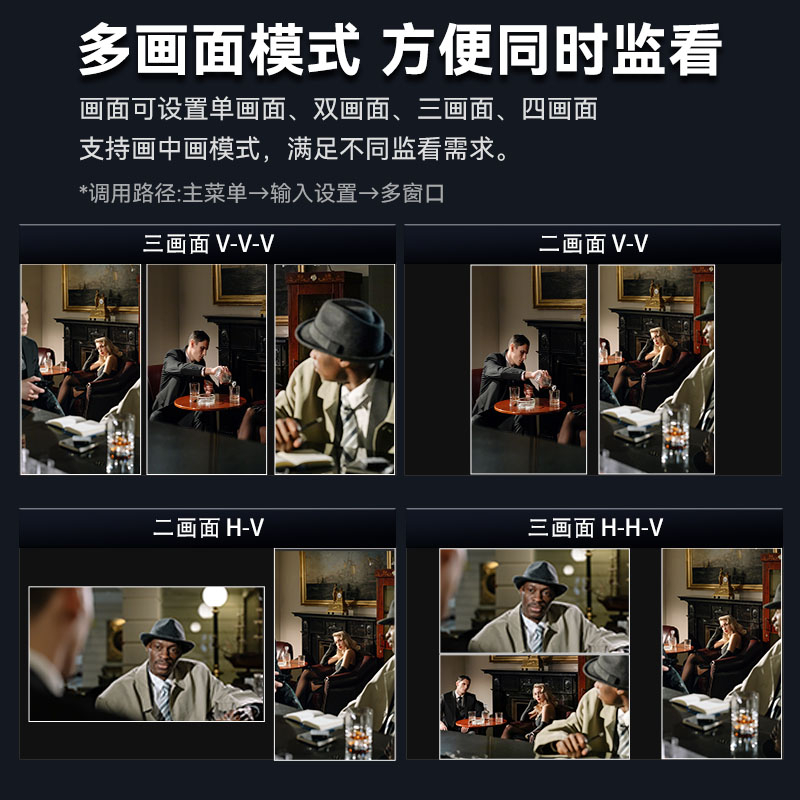 多画面模式 方便同时监看

画面可设置单画面、双画面、三画面、四画面
支持画中画模式，满足不同监看需求。

*调用路径:主菜单→输入设置→多窗口

三画面 V-V-V

二画面 V-V

二画面 H-V

三画面 H-H-V