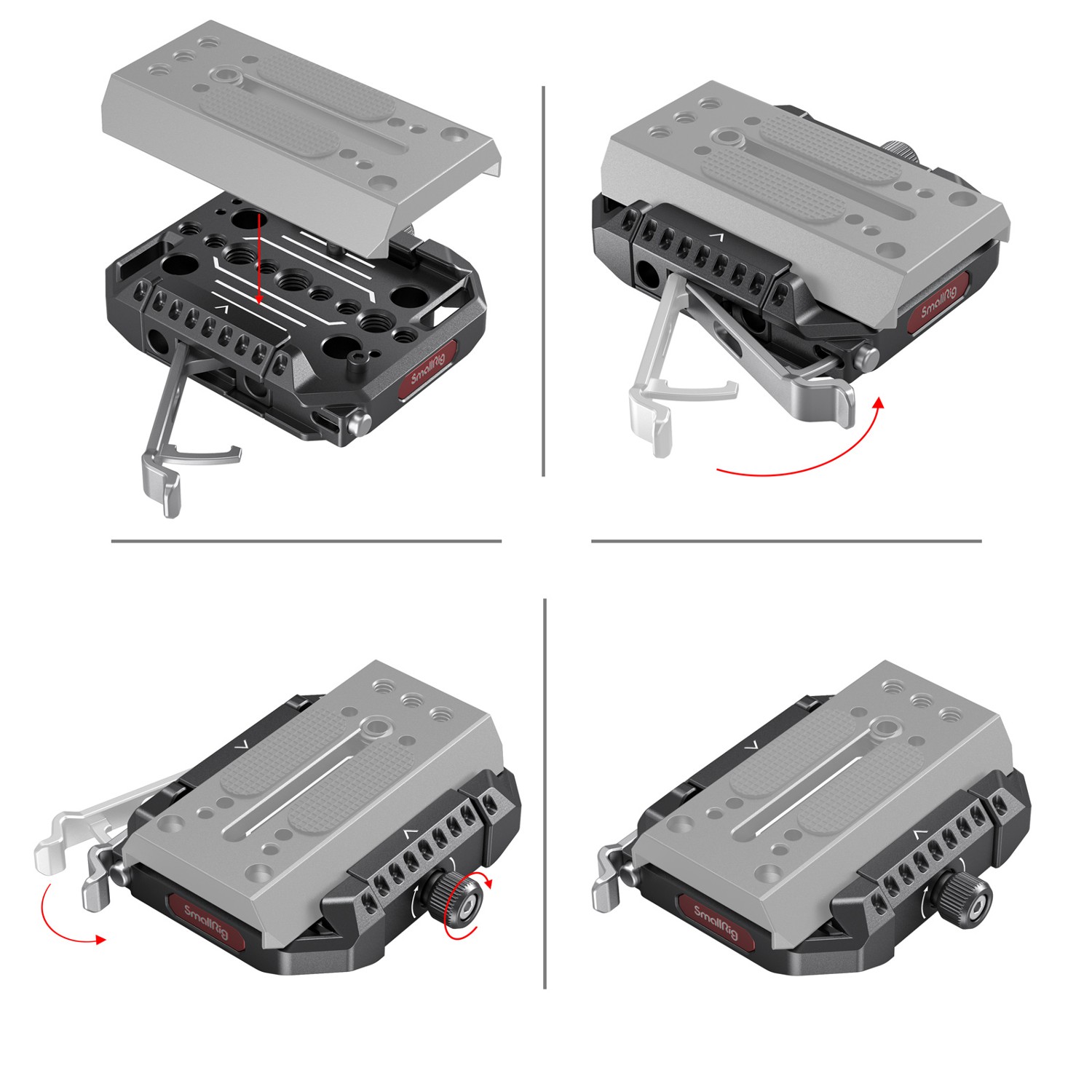 SmallRig

SmallRig

SmallRig

SmallRig