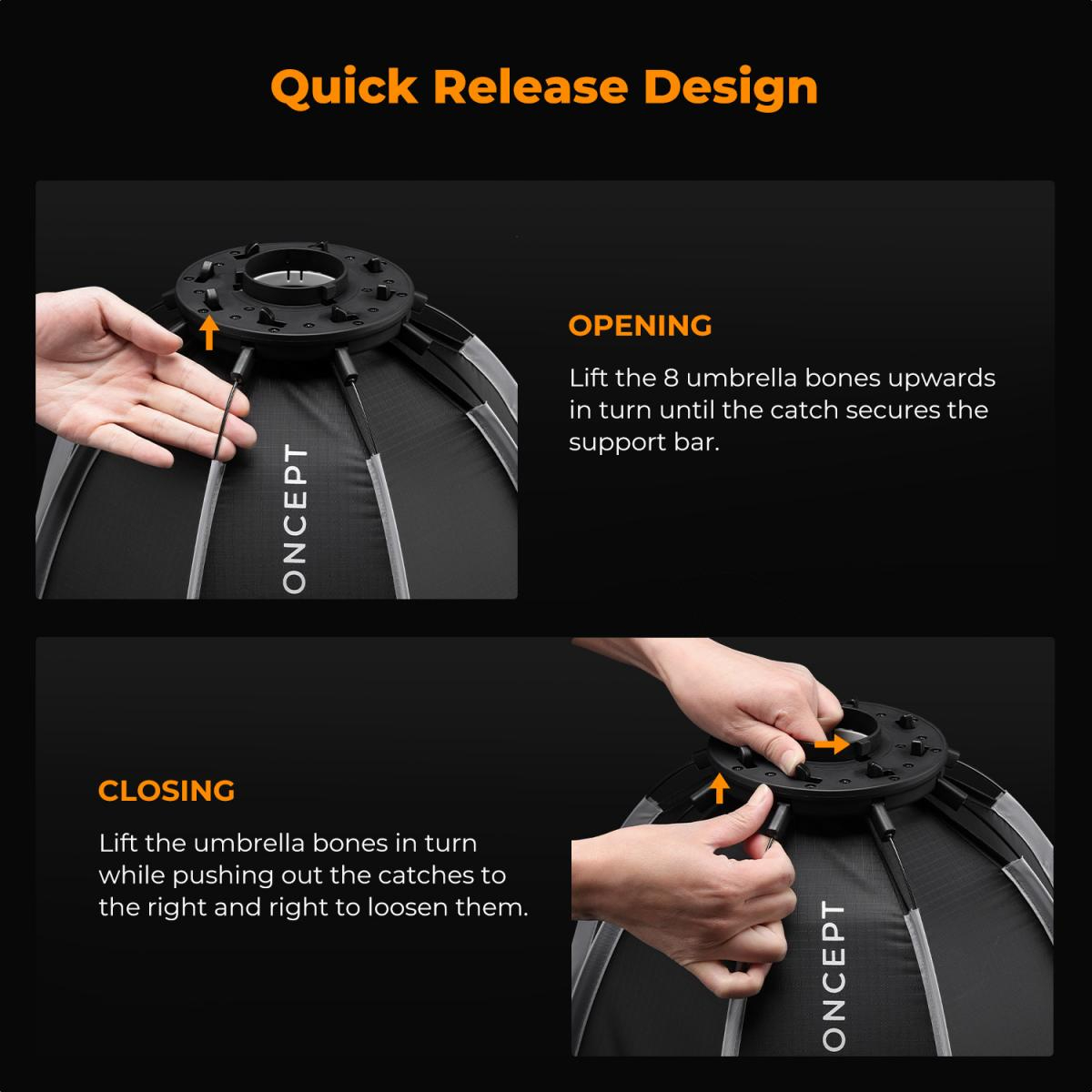 Quick Release Design

ONCEPT

OPENING

Lift the 8 umbrella bones upwards in turn until the catch secures the support bar.

CLOSING

Lift the umbrella bones in turn while pushing out the catches to the right and right to loosen them.

ONCEPT