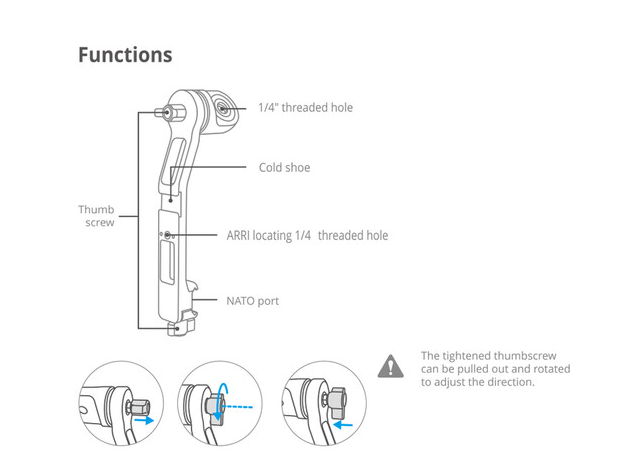 Functions

1/4" threaded hole

Cold shoe

Thumb screw

ARRI locating 1/4 threaded hole

NATO port

The tightened thumbscrew can be pulled out and rotated to adjust the direction.