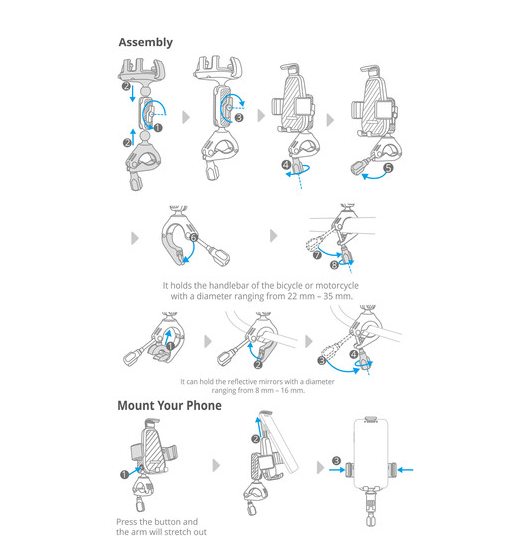 Assembly

2
1
2
3
4
5
6
7
8

It holds the handlebar of the bicycle or motorcycle with a diameter ranging from 22 mm – 35 mm.

1
2
3
4

It can hold the reflective mirrors with a diameter ranging from 8 mm – 16 mm.

Mount Your Phone

1
2
3

Press the button and the arm will stretch out