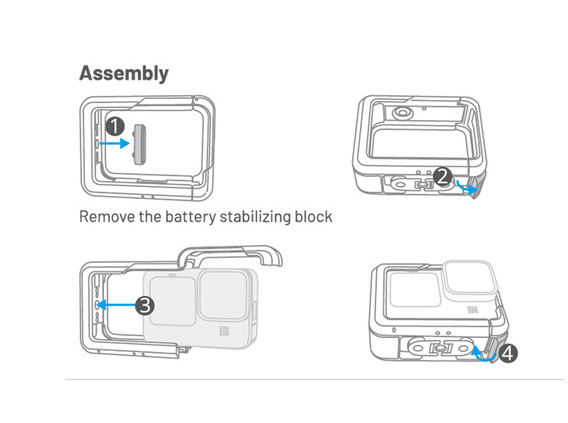 Assembly

1

2

Remove the battery stabilizing block

3

4