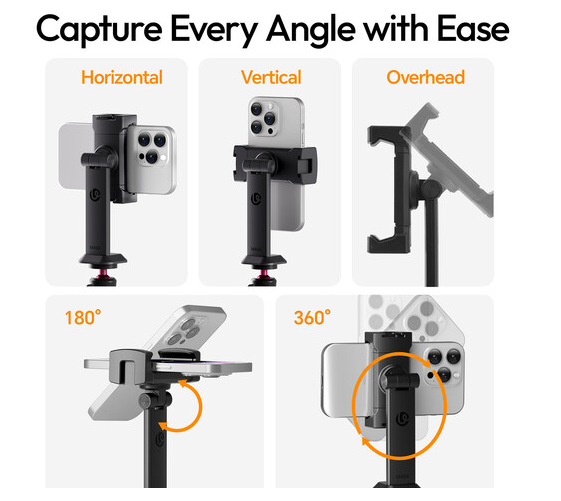 Capture Every Angle with Ease

Horizontal

Vertical

Overhead

180°

360°