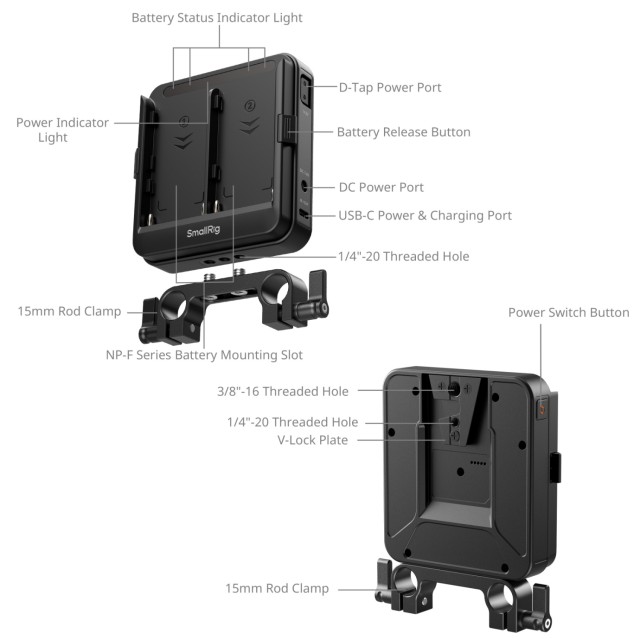 Battery Status Indicator Light

D-Tap Power Port

Power Indicator Light

Battery Release Button

DC Power Port

USB-C Power & Charging Port

SmallRig

1/4"-20 Threaded Hole

15mm Rod Clamp

NP-F Series Battery Mounting Slot

Power Switch Button

3/8"-16 Threaded Hole

1/4"-20 Threaded Hole

V-Lock Plate

15mm Rod Clamp